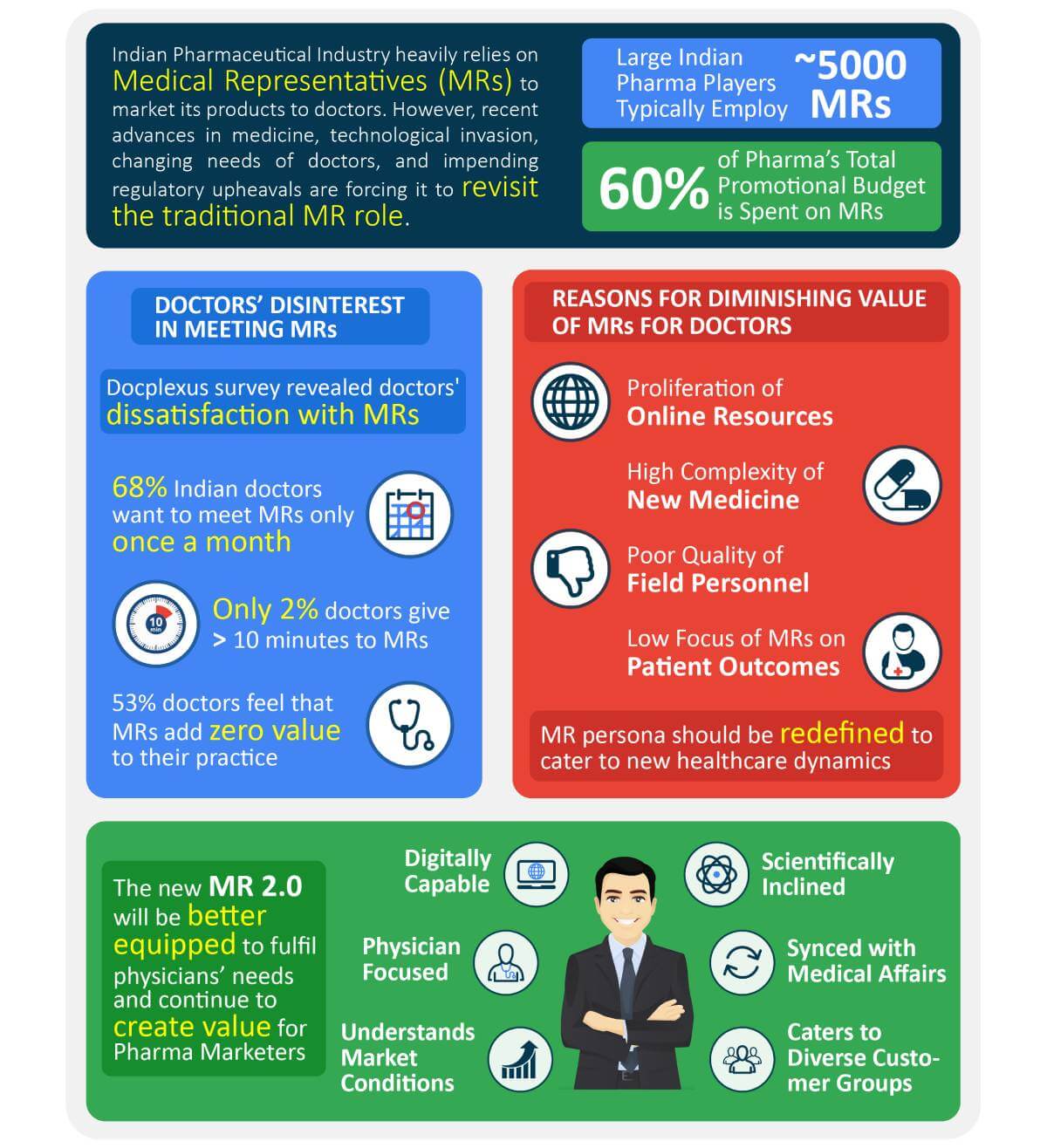 Indian Pharmaceutical Industry heavily relies on Medical Representatives (MRs) to market its products to doctors. However, recent advances in medicine, technological invasion, changing needs of doctors, and impending regulatory upheavals are forcing it to revisit the traditional MR role.

Large Indian Pharma Players Typically Employ ~5000 MRs

60% of Pharma's Total Promotional Budget is Spent on MRs

DOCTORS' DISINTEREST IN MEETING MRs

Docplexus survey revealed doctors' dissatisfaction with MRs

68% Indian doctors want to meet MRs only once a month

10 min

Only 2% doctors give > 10 minutes to MRs

53% doctors feel that MRs add zero value to their practice

REASONS FOR DIMINISHING VALUE OF MRs FOR DOCTORS

Proliferation of Online Resources

High Complexity of New Medicine

Poor Quality of Field Personnel

Low Focus of MRs on Patient Outcomes

MR persona should be redefined to cater to new healthcare dynamics

The new MR 2.0 will be better equipped to fulfil physicians' needs and continue to create value for Pharma Marketers

Digitally Capable

Physician Focused

Understands Market Conditions

Scientifically Inclined

Synced with Medical Affairs

Caters to Diverse Customer Groups